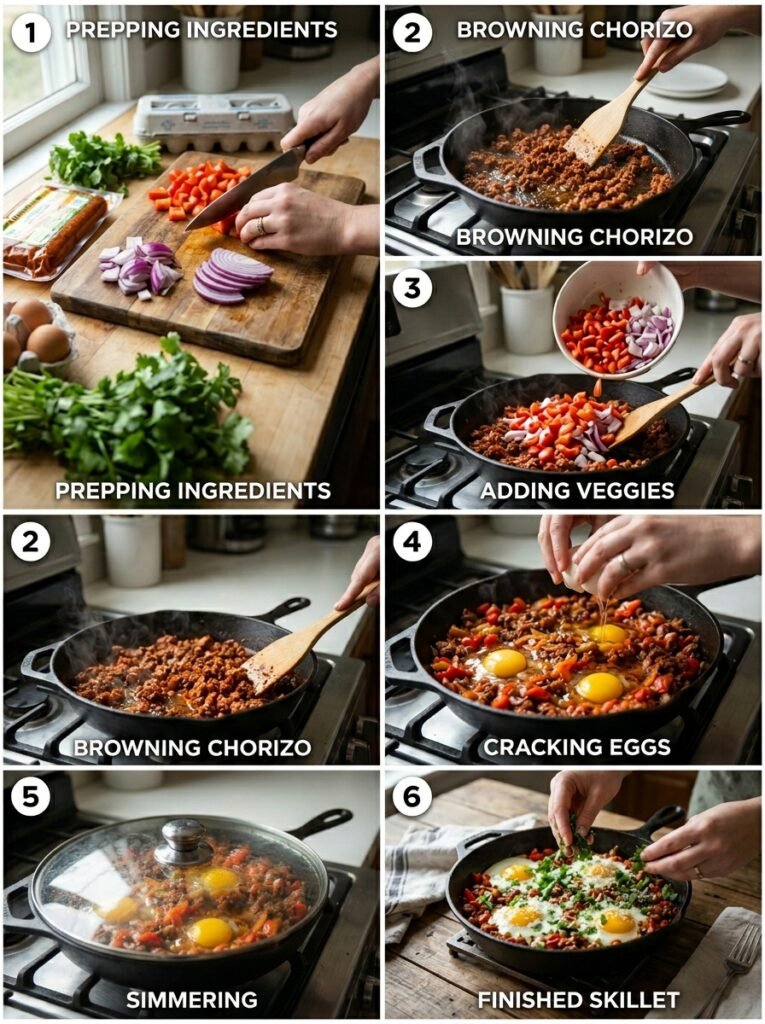 1 PREPPING INGREDIENTS

PREPPING INGREDIENTS

2 BROWNING CHORIZO

BROWNING CHORIZO

3

ADDING VEGGIES

2

BROWNING CHORIZO

4

CRACKING EGGS

5

SIMMERING

6

FINISHED SKILLET