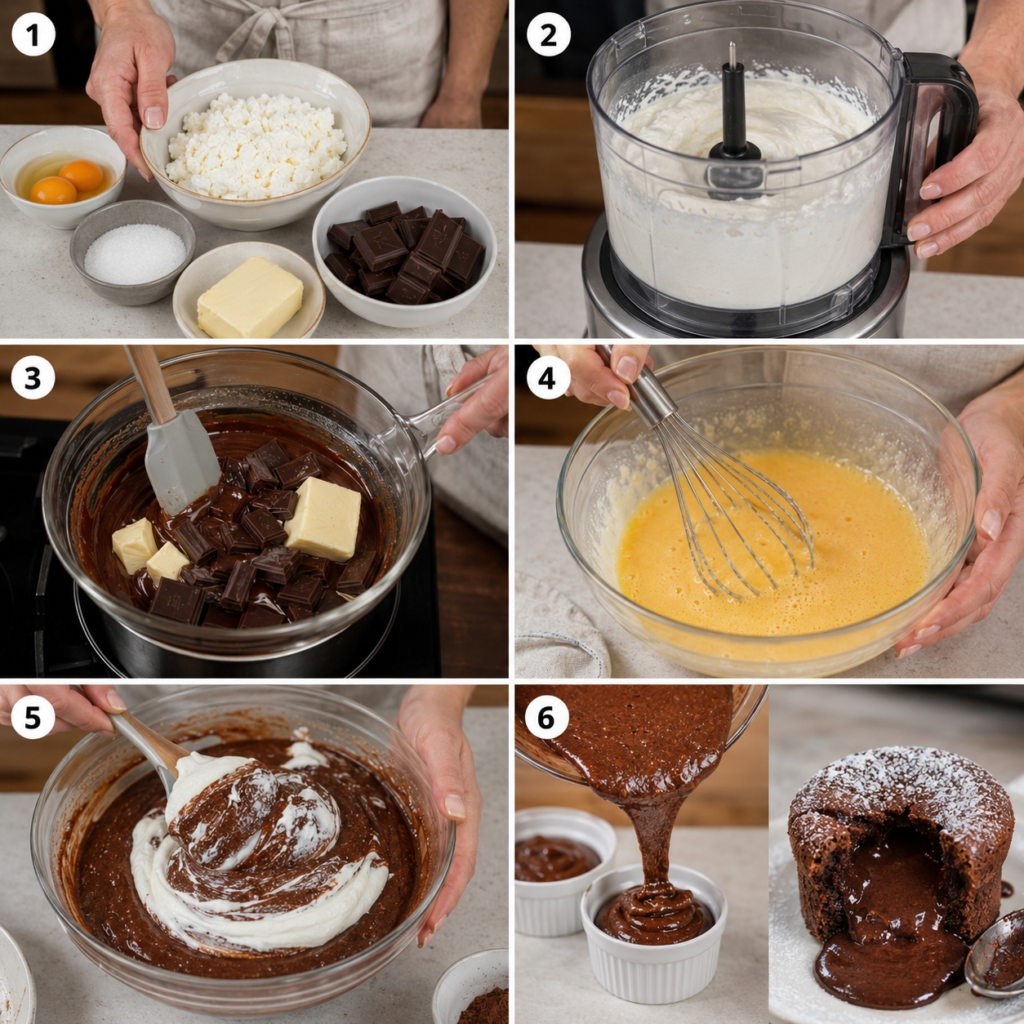 1

2

3

4

5

6