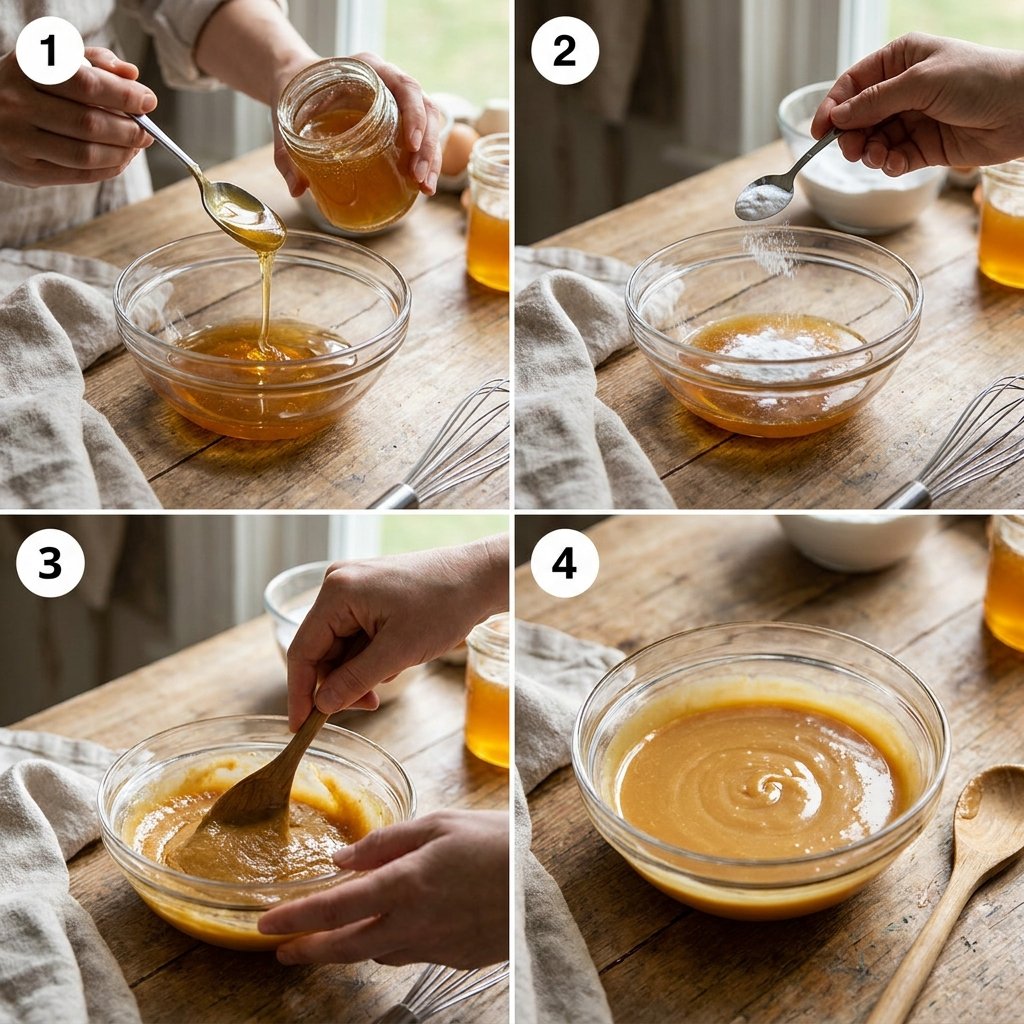 1

2

3

4