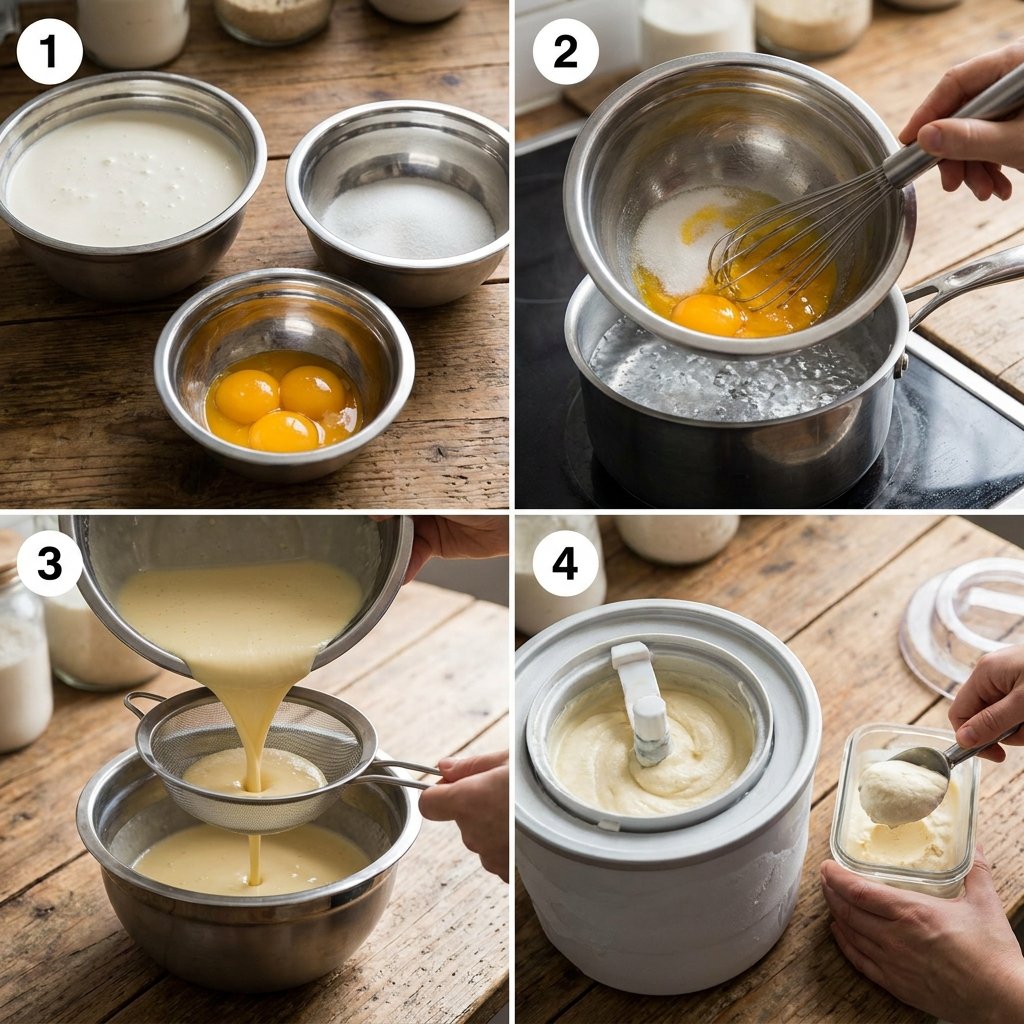 1
2
3
4